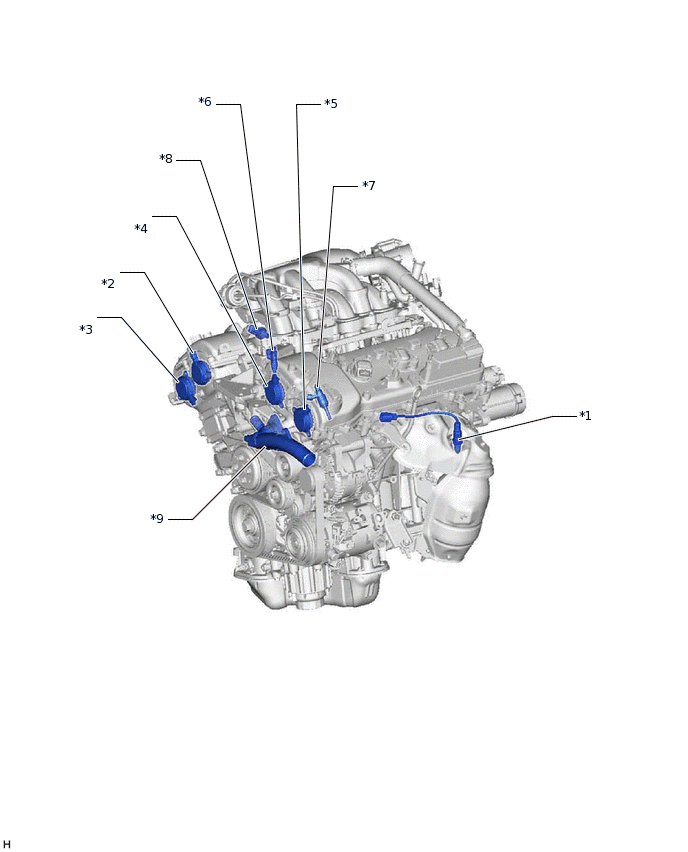 *6

*5

*8

*7

*4

*2

*3

*1

*9

H