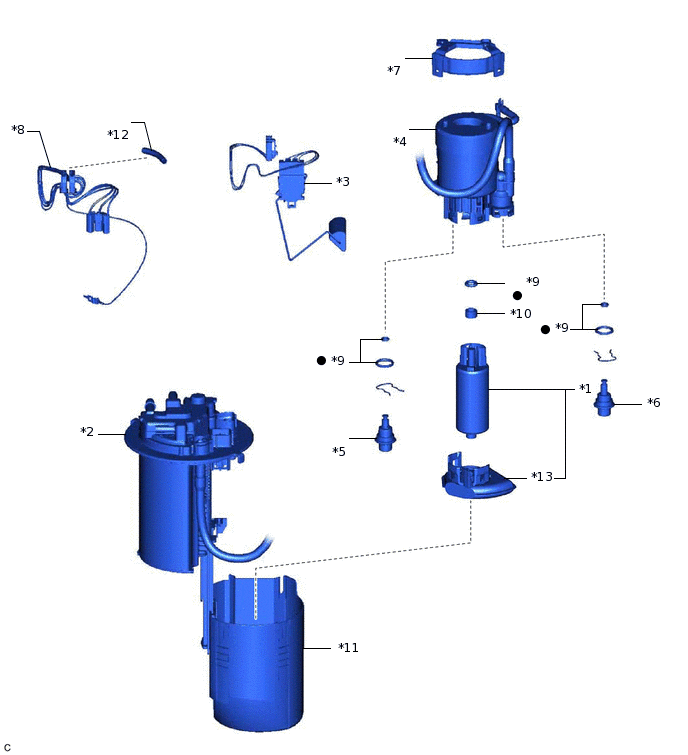 *7

*8

*12

*4

*3

*9

*10

*9

*9

*1

*6

*2

*5

*13

*11

C