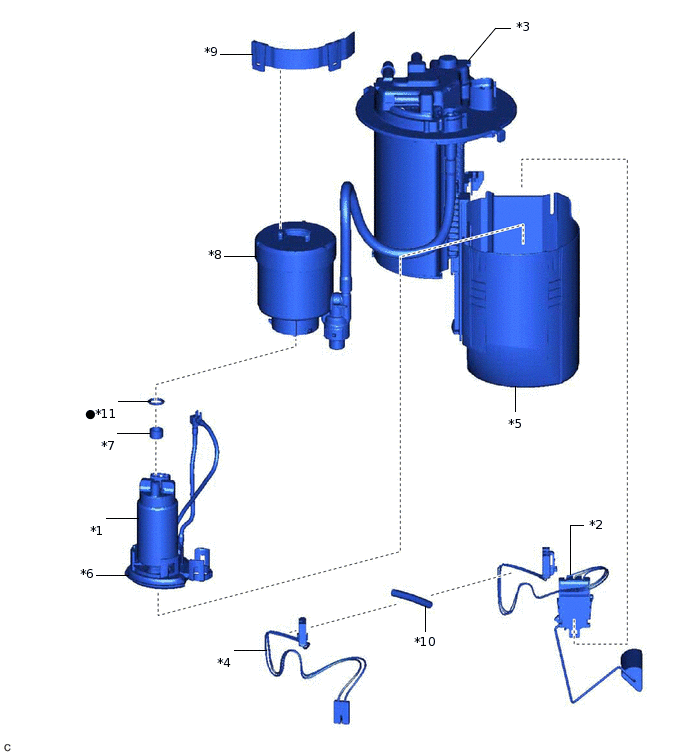 *9

*3

*8

●*11

*7

*5

*1

*6

*2

*10

*4

C