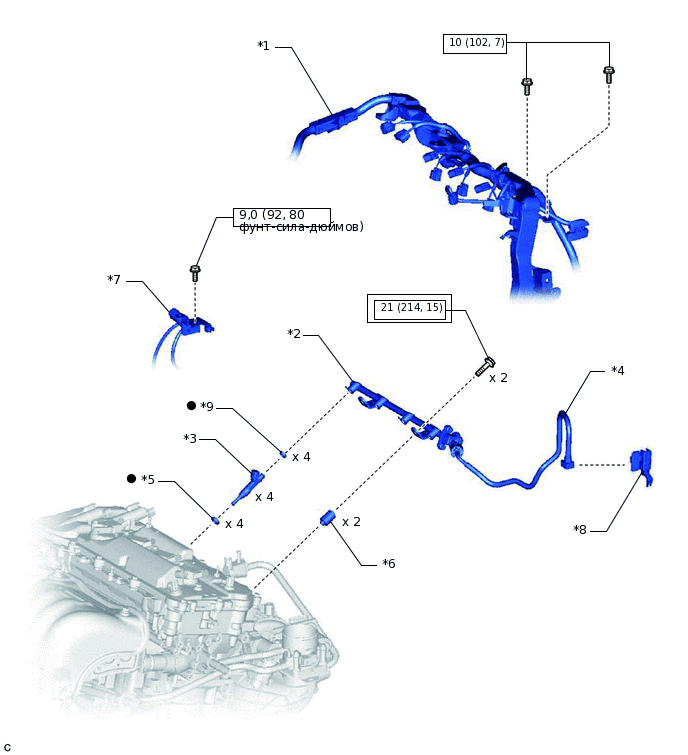 *1

10 (102, 7)

9,0 (92, 80 фунт-сила-дюймов)

*7

21 (214, 15)

*2

x 2

*4

● *9

x 4

*3

x 4

● *5

x 4

x 2

*6

*8

C