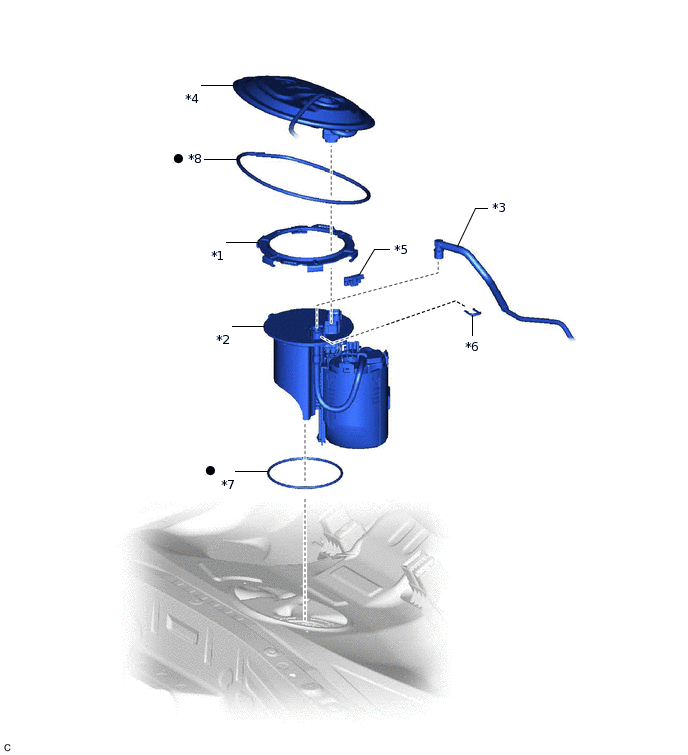 *4

● *8

*3

*1

*5

*2

*6

● *7

C