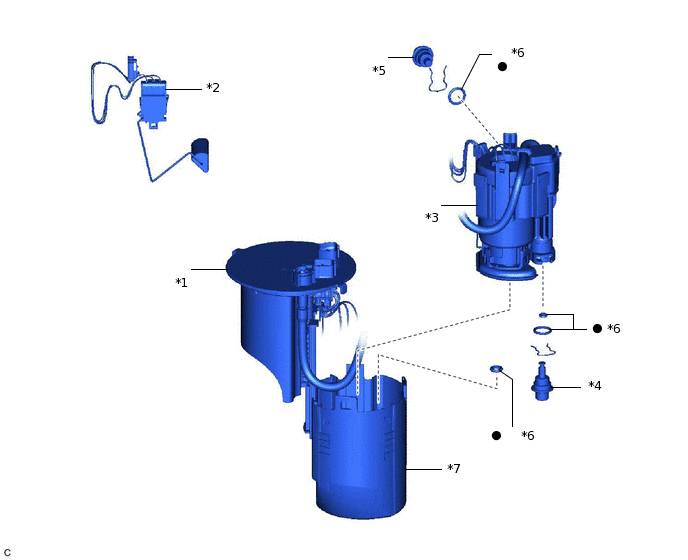 *2

*5

*6

*3

*1

*6

*4

*6

*7

C