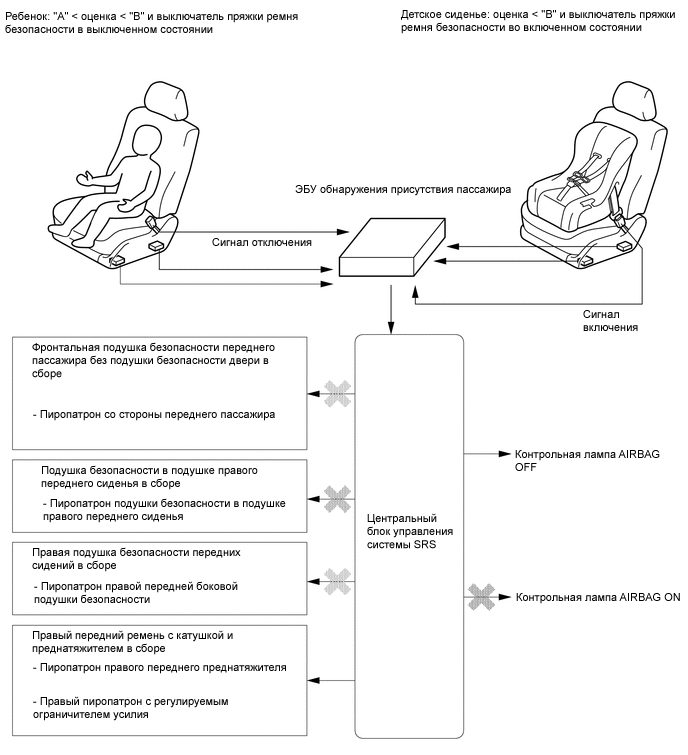 Ребенок: "A" < оценка < "B" и выключатель пряжки ремня безопасности в выключенном состоянии

Детское сиденье: оценка < "B" и выключатель пряжки ремня безопасности во включенном состоянии

ЭБУ обнаружения присутствия пассажира

Сигнал отключения

Сигнал включения

Фронтальная подушка безопасности переднего пассажира без подушки безопасности двери в сборе

- Пиропатрон со стороны переднего пассажира

Подушка безопасности в подушке правого переднего сиденья в сборе

- Пиропатрон подушки безопасности в подушке правого переднего сиденья

Правая подушка безопасности передних сидений в сборе

- Пиропатрон правой передней боковой подушки безопасности

Правый передний ремень с катушкой и преднатяжителем в сборе

- Пиропатрон правого переднего преднатяжителя

- Правый пиропатрон с регулируемым ограничителем усилия

Центральный блок управления системы SRS

Контрольная лампа AIRBAG OFF

Контрольная лампа AIRBAG ON