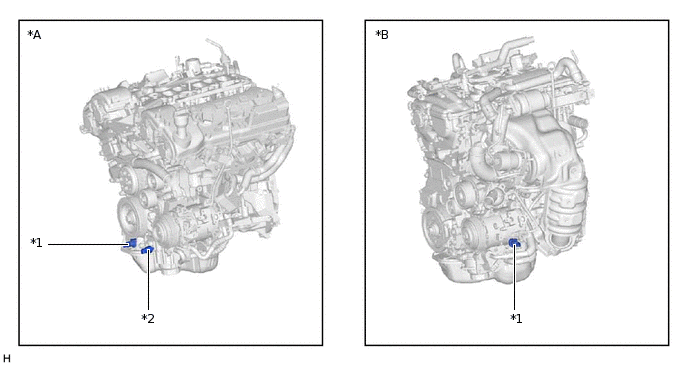 *A

*1

*2

*B

*1

H