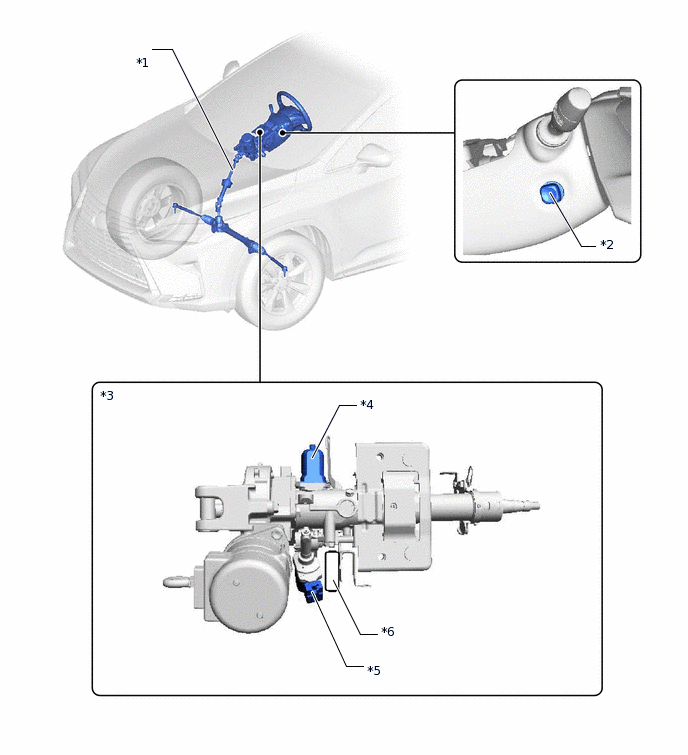 *1

*2

*3

*4

*6

*5