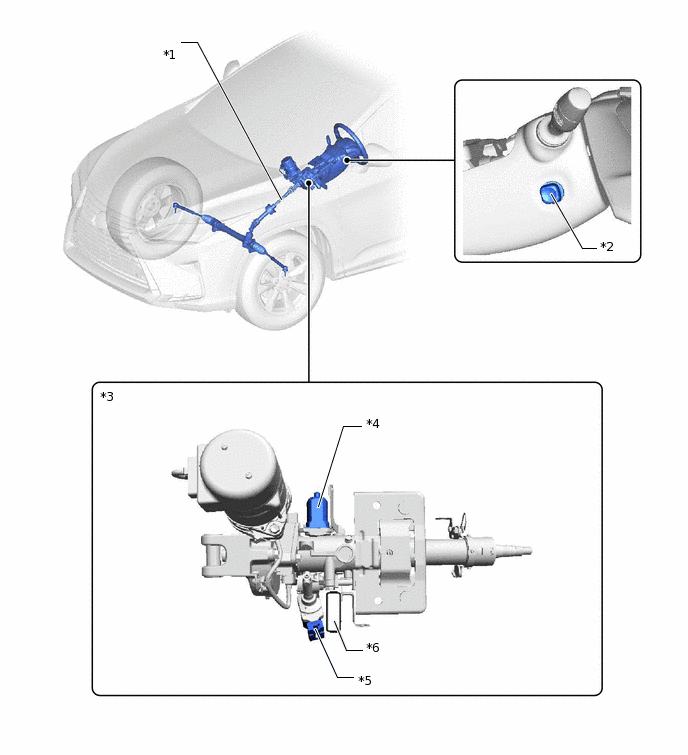 *1

*2

*3

*4

*6

*5