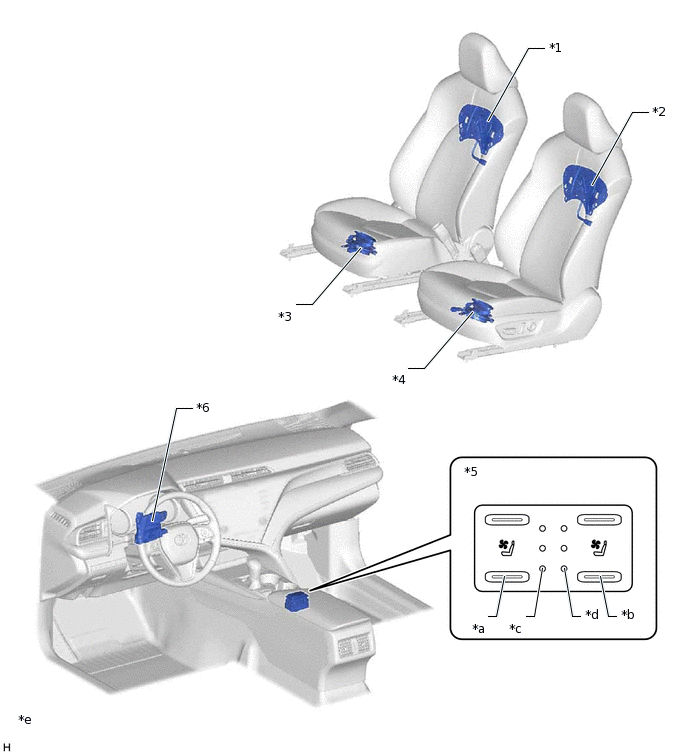 *1

*2

*3

*4

*6

*5

*a

*c

*d

*b

*e

H