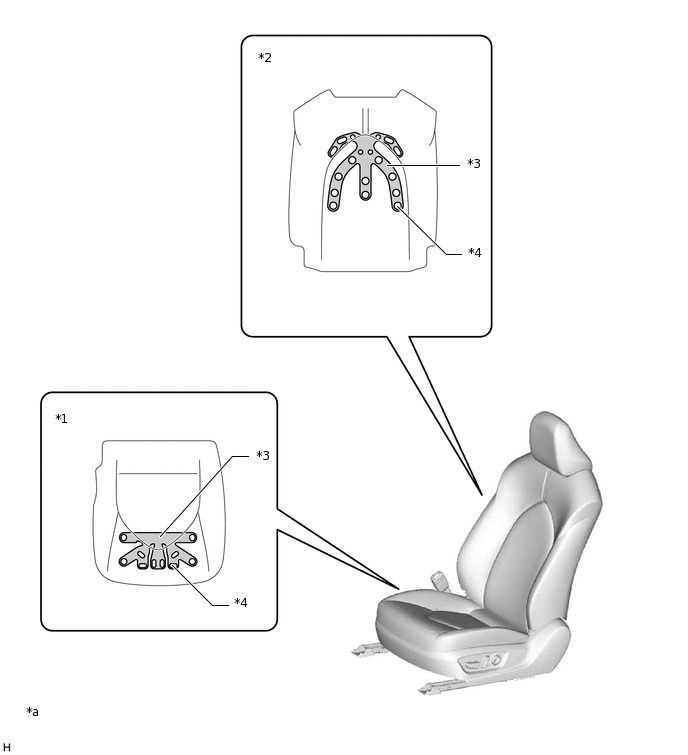 *2

*3

*4

*1

*3

*4

*a

H