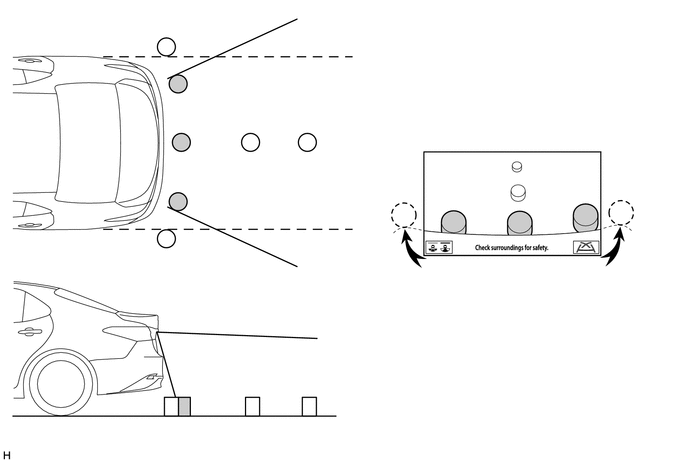 Check surroundings for safety.

H