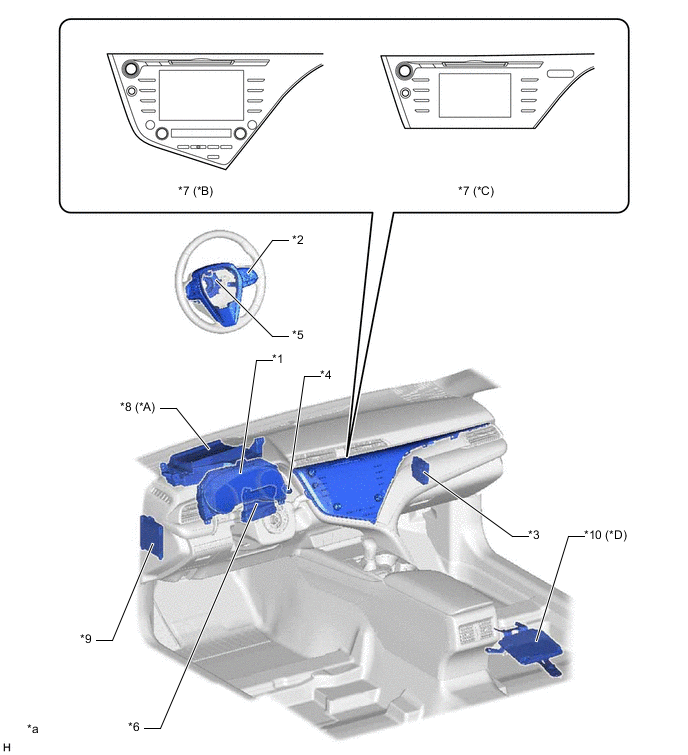 *7 (*B)

*7 (*C)

*2

*5

*1

*4

*8 (*A)

*3

*10 (*D)

*9

*6

*a

H