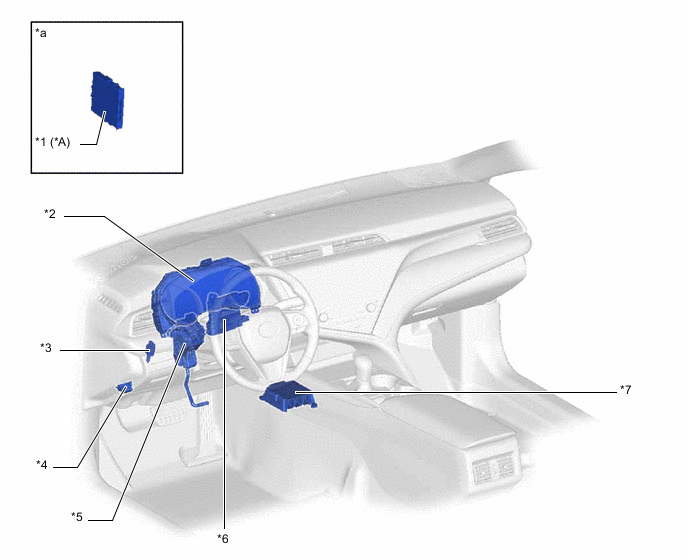 *a

*1 (*A)

*2

*3

*4

*5

*6

*7