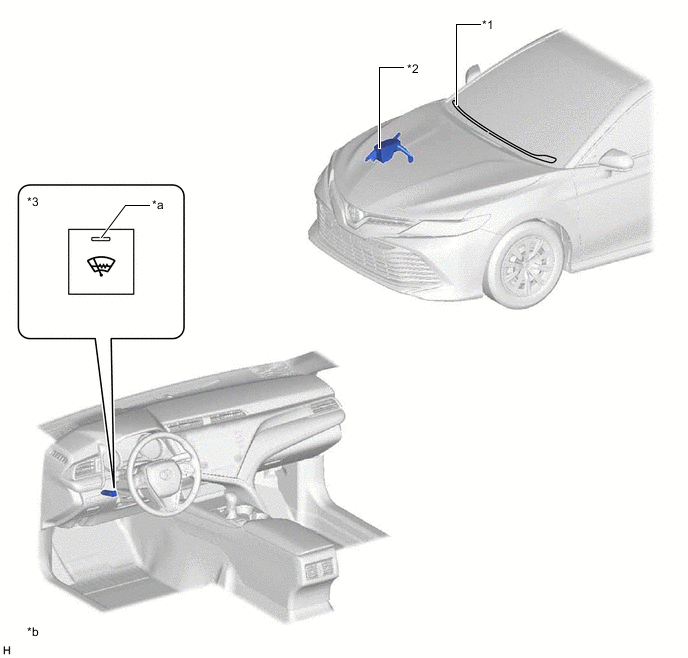 *1

*2

*3

*a

*b

H