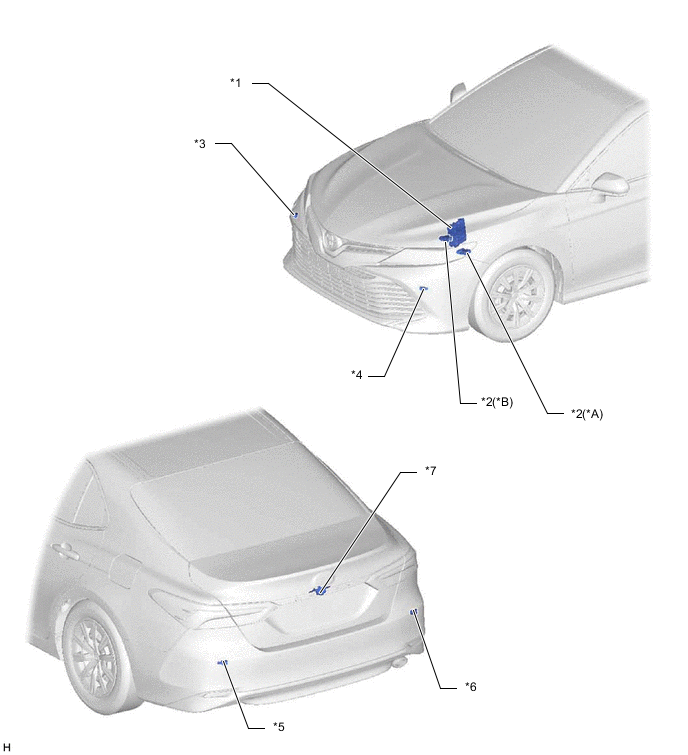 *1

*3

*4

*2(*B)

*2(*A)

*7

*6

*5

H