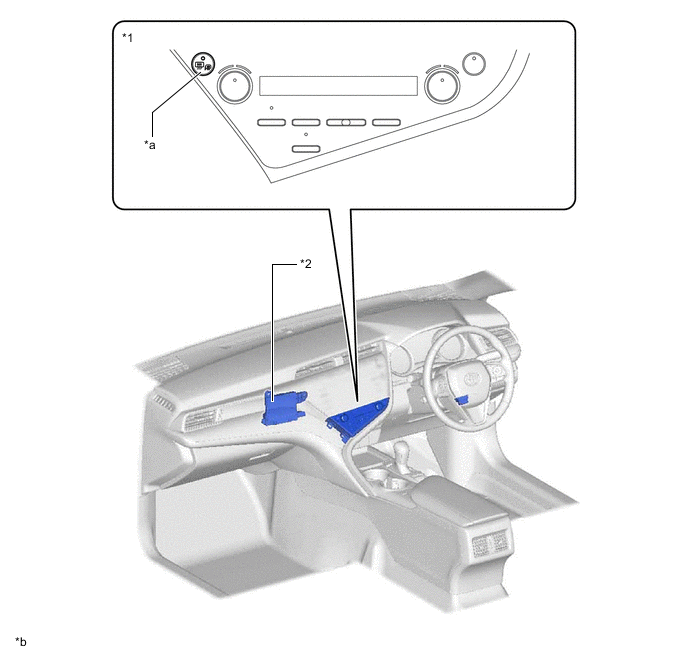 *1

*a

*2

*b