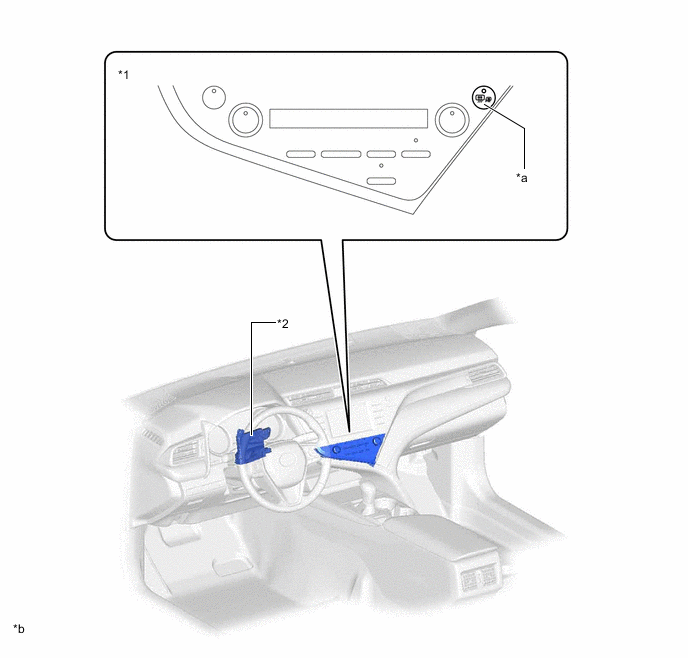 *1

*a

*2

*b