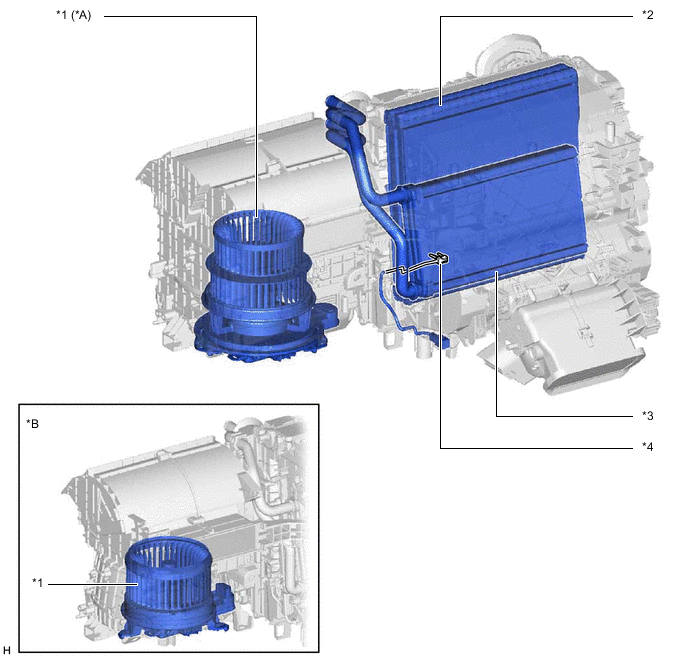 *1 (*A)

*2

*3

*4

*B

*1

H