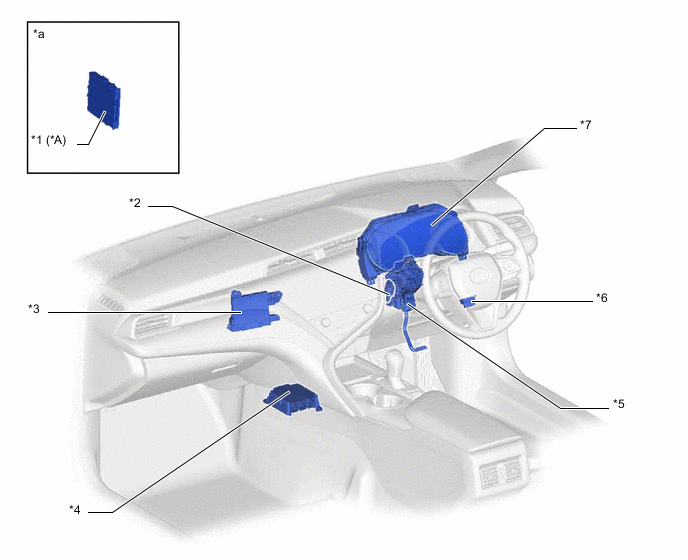 *a

*1 (*A)

*7

*2

*3

*6

*5

*4