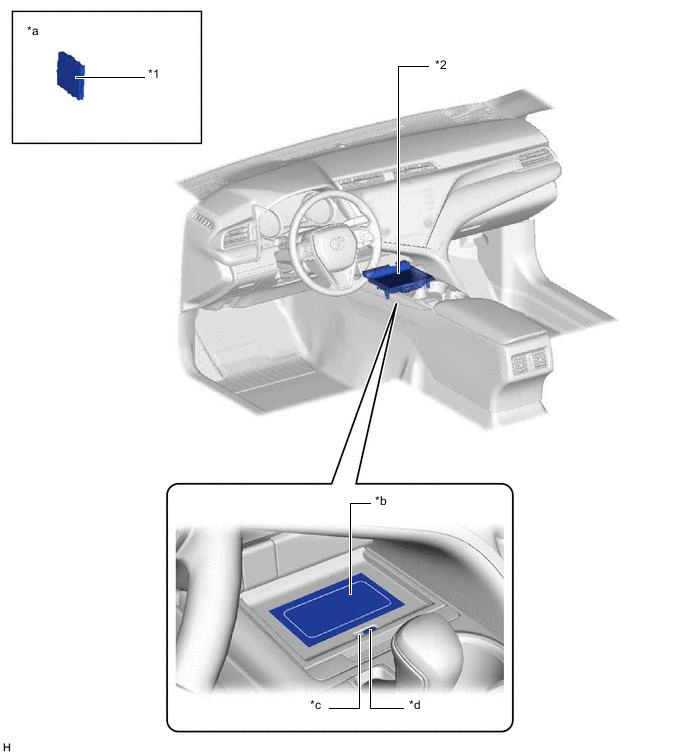 *a
*1
*2
*b
*c
*d
H