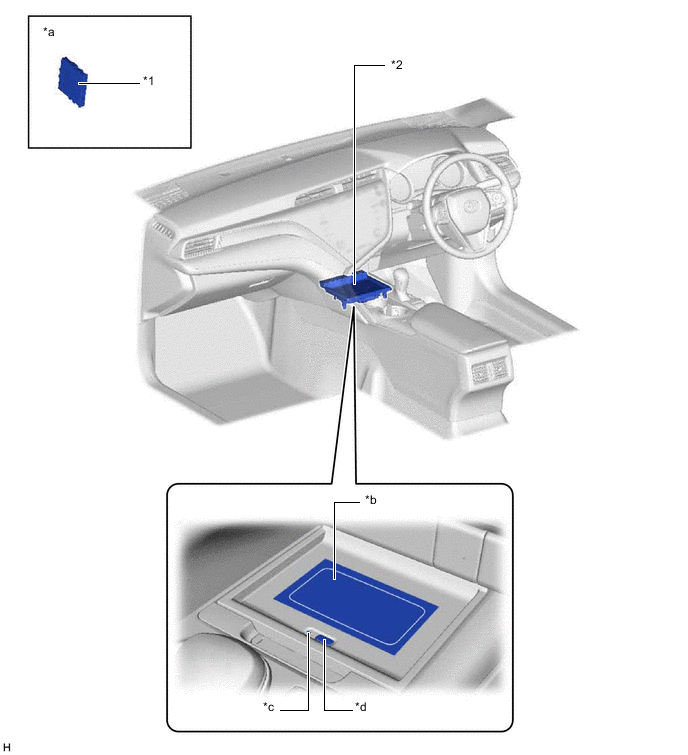 *a

*1

*2

*b

*c

*d

H