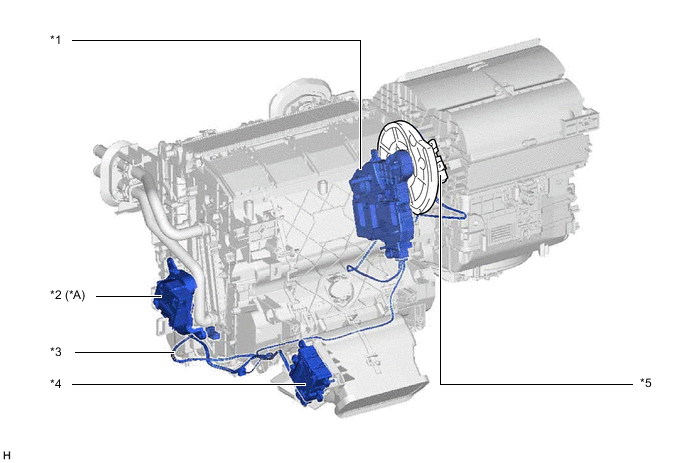 *1

*2 (*A)

*3

*4

*5

H