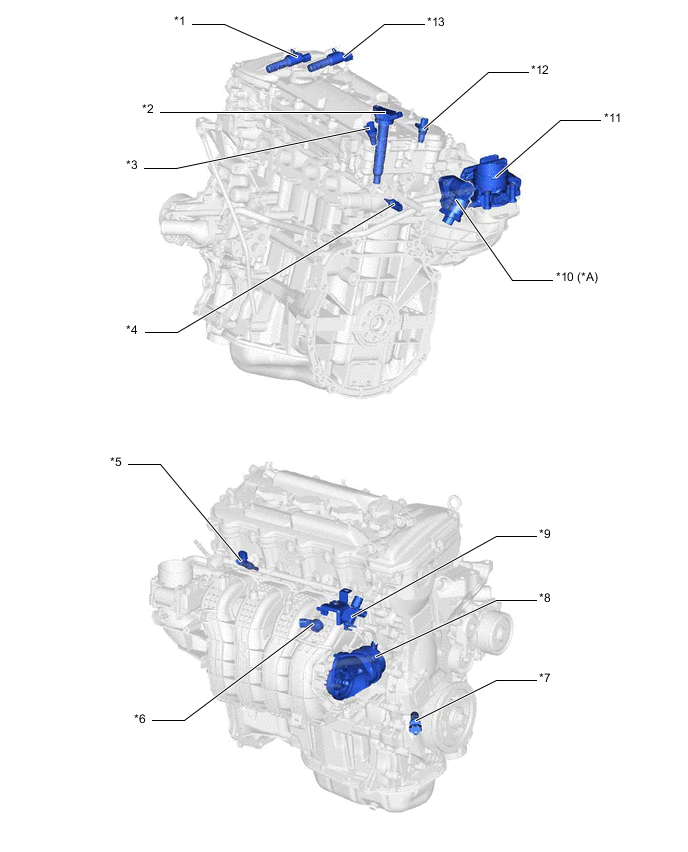 *1

*13

*12

*2

*11

*3

*10 (*A)

*4

*5

*9

*8

*7

*6