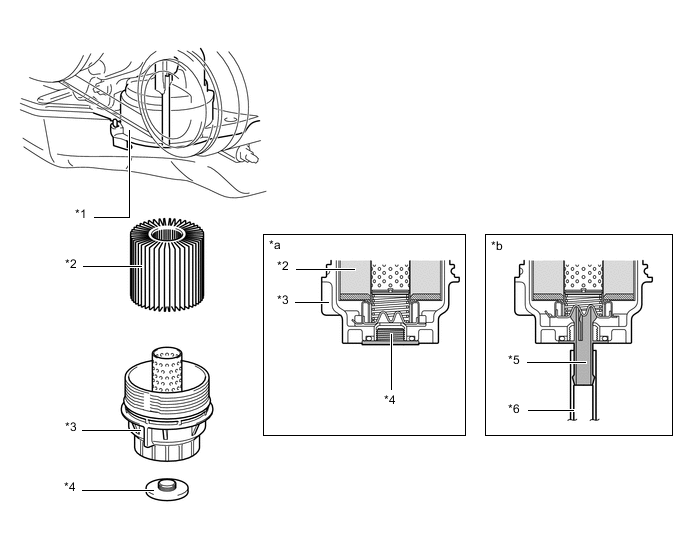 *1

*2

*3

*4

*a

*2

*3

*4

*b

*5

*6