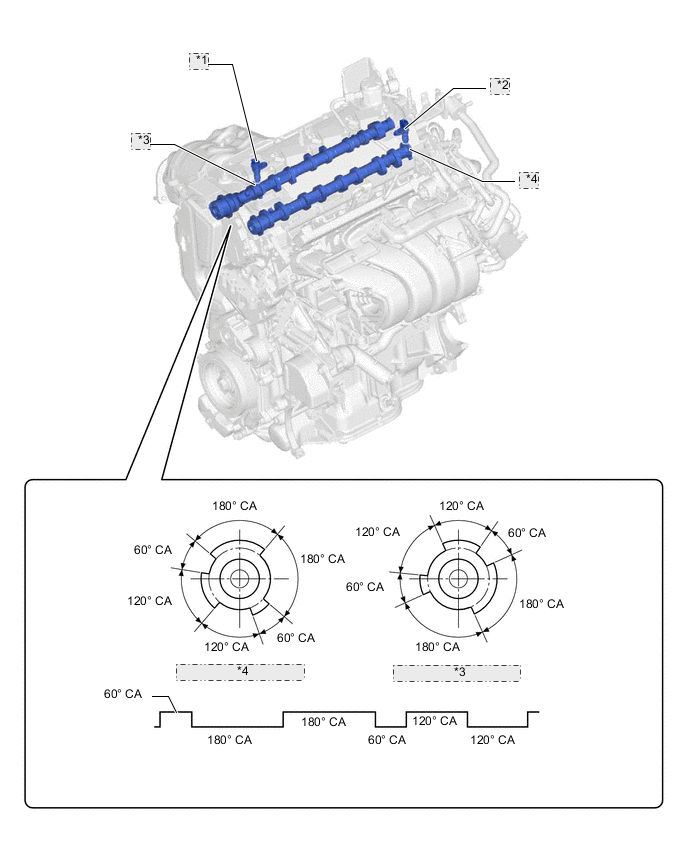 *1

*2

*3

*4

180° CA

60° CA

180° CA

120° CA

120° CA

60° CA

*4

120° CA

120° CA

60° CA

60° CA

180° CA

180° CA

*3

60° CA

180° CA

180° CA

60° CA

120° CA

120° CA