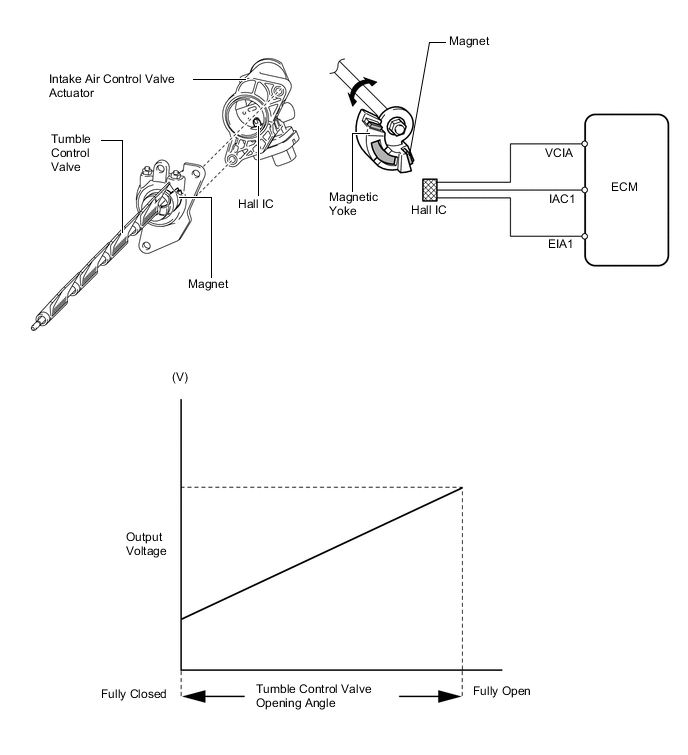 Intake Air Control Valve Actuator

Tumble Control Valve

Hall IC

Magnet

Magnet

Magnetic Yoke

Hall IC

VCIA

IAC1

EIA1

ECM

(V)

Output Voltage

Fully Closed

Tumble Control Valve Opening Angle

Fully Open