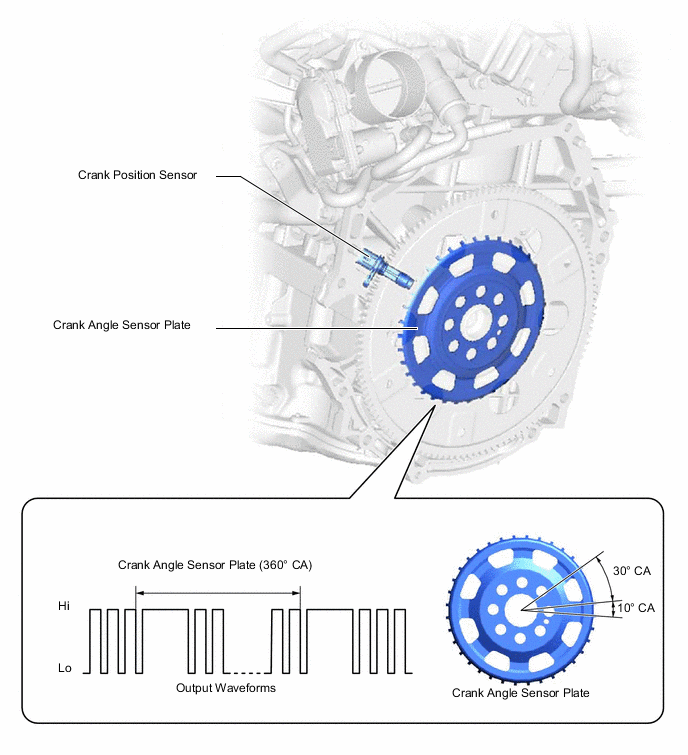 Crank Position Sensor

Crank Angle Sensor Plate

Crank Angle Sensor Plate (360° CA)

Hi

Lo

Output Waveforms

30° CA

10° CA

Crank Angle Sensor Plate