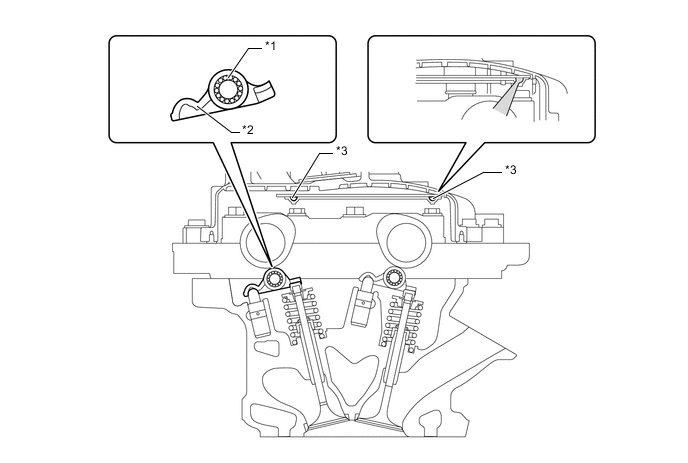 *1
*2
*3
*3