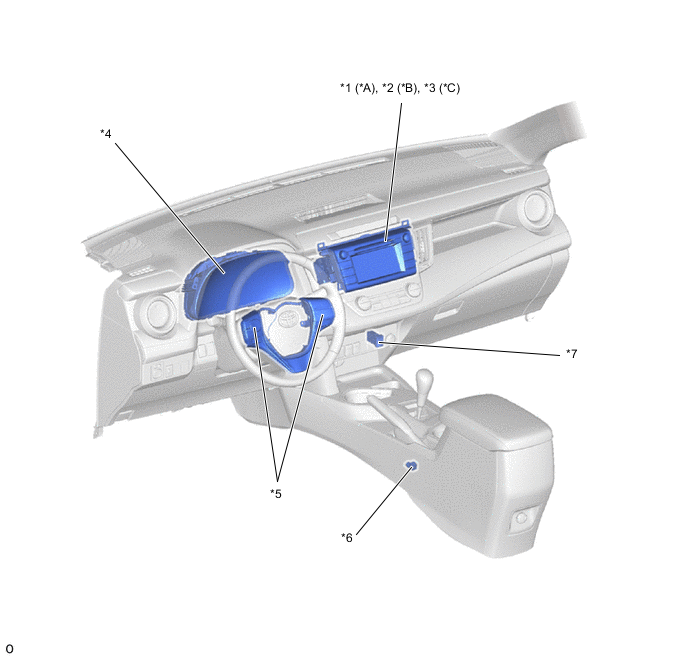 *1 (*A), *2 (*B), *3 (*C)

*4

*7

*5

*6

O