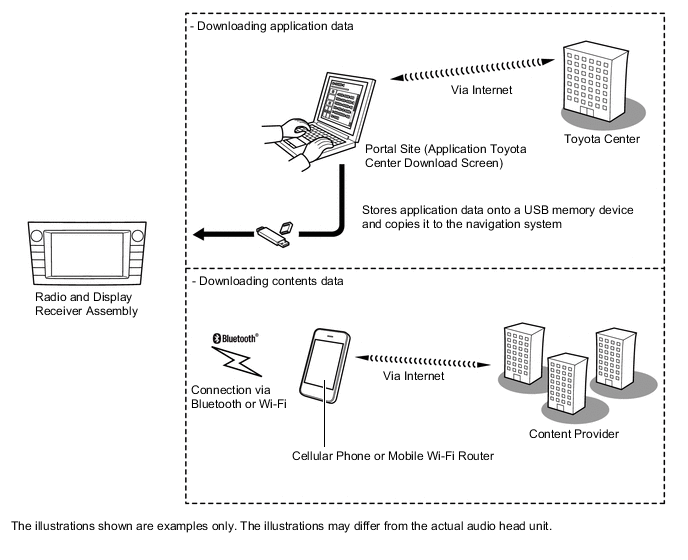 - Downloading application data

Via Internet

Toyota Center

Portal Site (Application Toyota Center Download Screen)

Stores application data onto a USB memory device and copies it to the navigation system

Radio and Display Receiver Assembly

- Downloading contents data

Bluetooth®

Connection via Bluetooth or Wi-Fi

Via Internet

Content Provider

Cellular Phone or Mobile Wi-Fi Router

The illustrations shown are examples only. The illustrations may differ from the actual audio head unit.