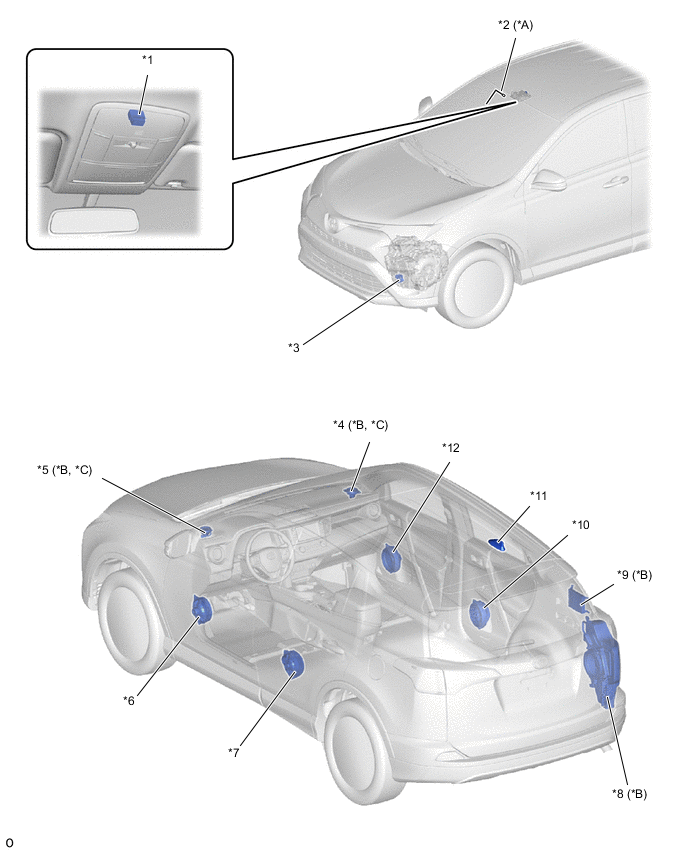 *1

*2 (*A)

*3

*4 (*B, *C)

*5 (*B, *C)

*12

*11

*10

*9 (*B)

*6

*7

*8 (*B)

O