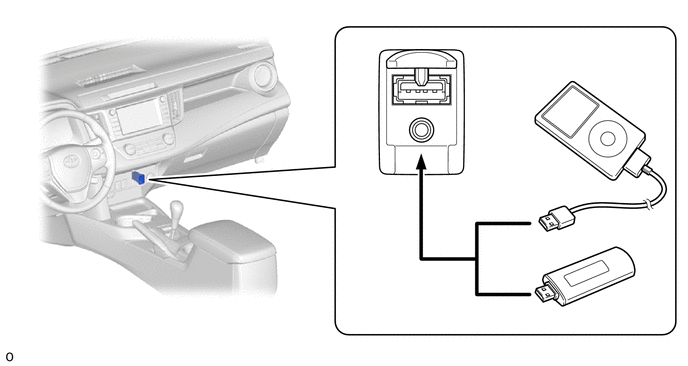 o