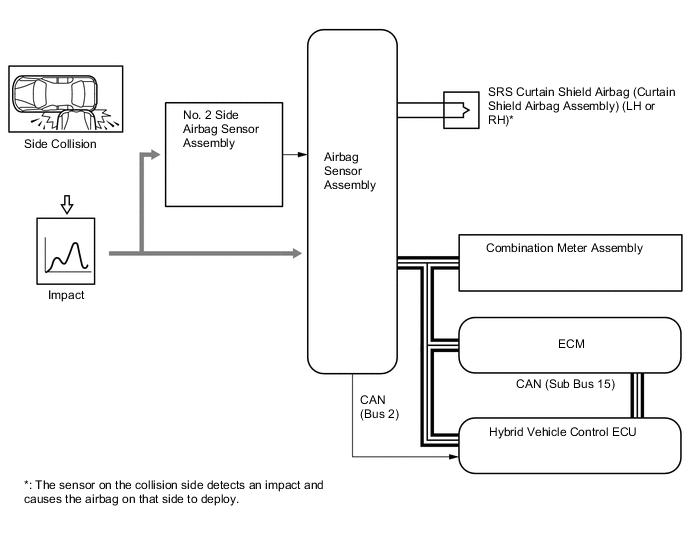 Side Collision

Impact

No. 2 Side Airbag Sensor Assembly

Airbag Sensor Assembly

SRS Curtain Shield Airbag (Curtain Shield Airbag Assembly) (LH or RH)*

Combination Meter Assembly

ECM

CAN (Sub Bus 15)

CAN (Bus 2)

Hybrid Vehicle Control ECU

*: The sensor on the collision side detects an impact and causes the airbag on that side to deploy.