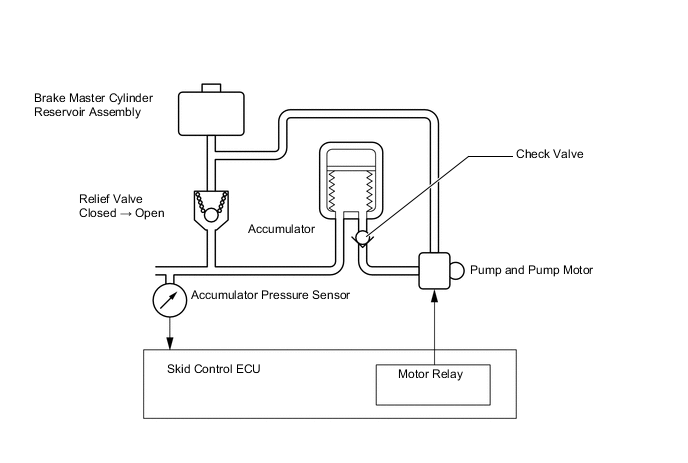 Brake Master Cylinder Reservoir Assembly

Check Valve

Relief Valve
Closed → Open

Accumulator

Pump and Pump Motor

Accumulator Pressure Sensor

Skid Control ECU

Motor Relay