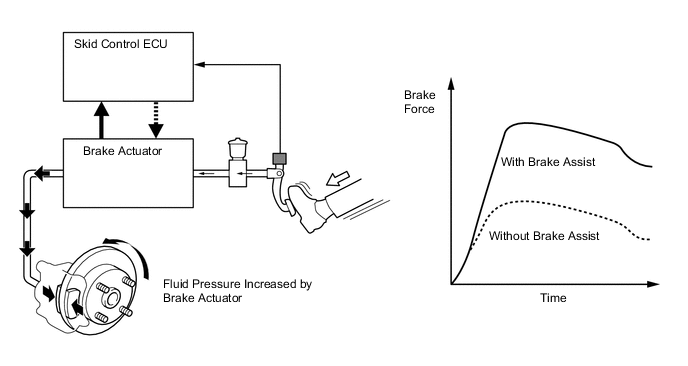 Skid Control ECU

Brake Actuator

Fluid Pressure Increased by Brake Actuator

Brake Force

With Brake Assist

Without Brake Assist

Time