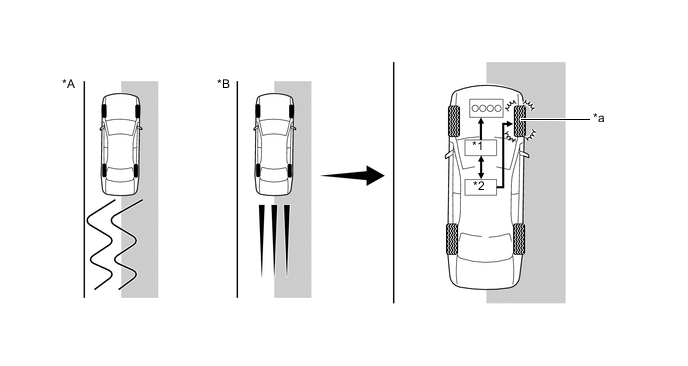 *A

*B

*1

*2

*a