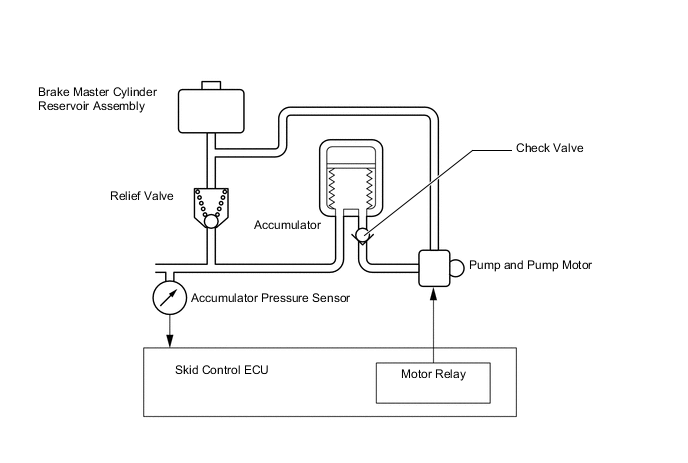 Brake Master Cylinder Reservoir Assembly

Check Valve

Relief Valve

Accumulator

Pump and Pump Motor

Accumulator Pressure Sensor

Skid Control ECU

Motor Relay