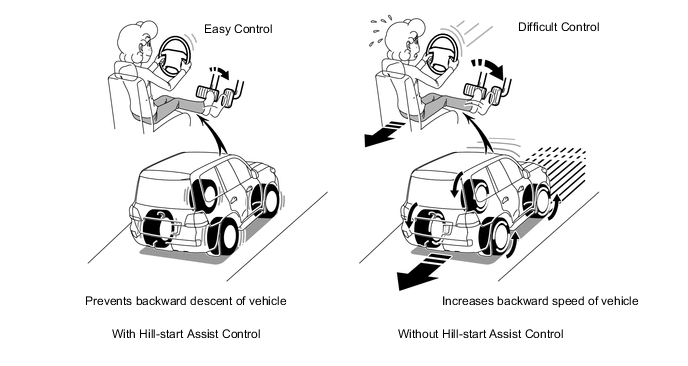 Easy Control

Prevents backward descent of vehicle

With Hill-start Assist Control

Difficult Control

Increases backward speed of vehicle

Without Hill-start Assist Control