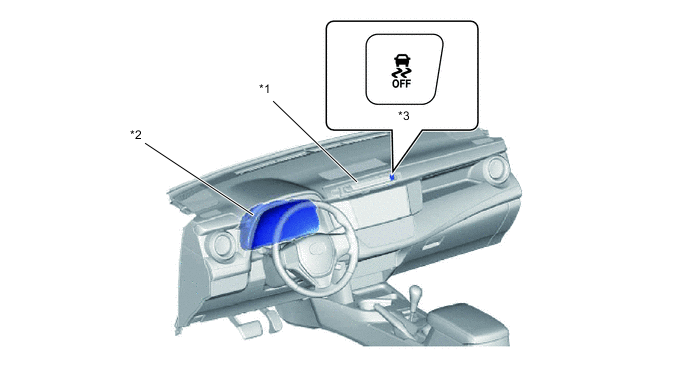 OFF

*3

*1

*2