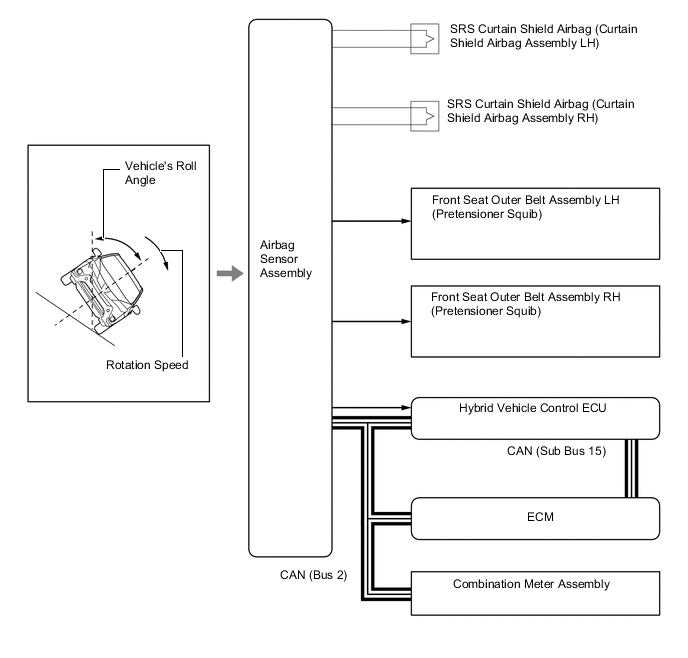 Vehicle's Roll Angle

Rotation Speed

Airbag Sensor Assembly

SRS Curtain Shield Airbag (Curtain Shield Airbag Assembly LH)

SRS Curtain Shield Airbag (Curtain Shield Airbag Assembly RH)

Front Seat Outer Belt Assembly LH (Pretensioner Squib)

Front Seat Outer Belt Assembly RH (Pretensioner Squib)

Hybrid Vehicle Control ECU

CAN (Sub Bus 15)

ECM

CAN (Bus 2)

Combination Meter Assembly