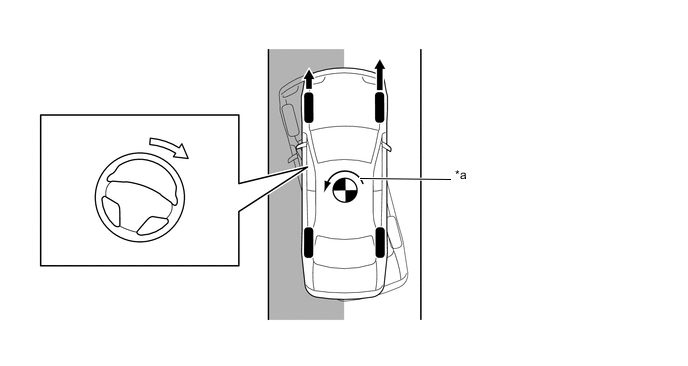 *a