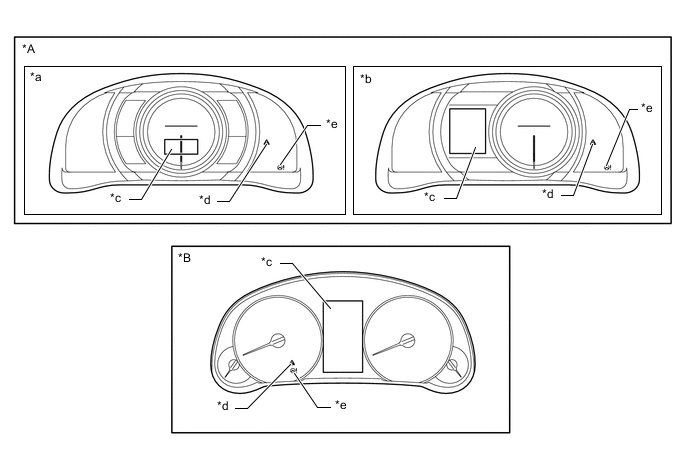 *A

*a

*e

*c

*d

*b

*e

*c

*d

*B

*c

*d

*e