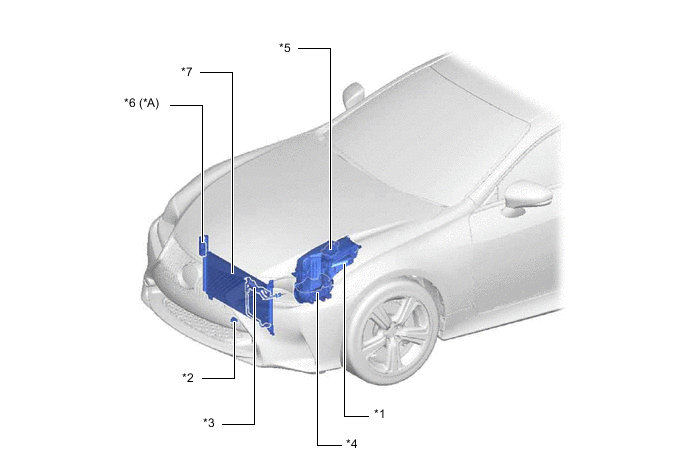 *5
*7
*6 (*A)
*2
*3
*1
*4