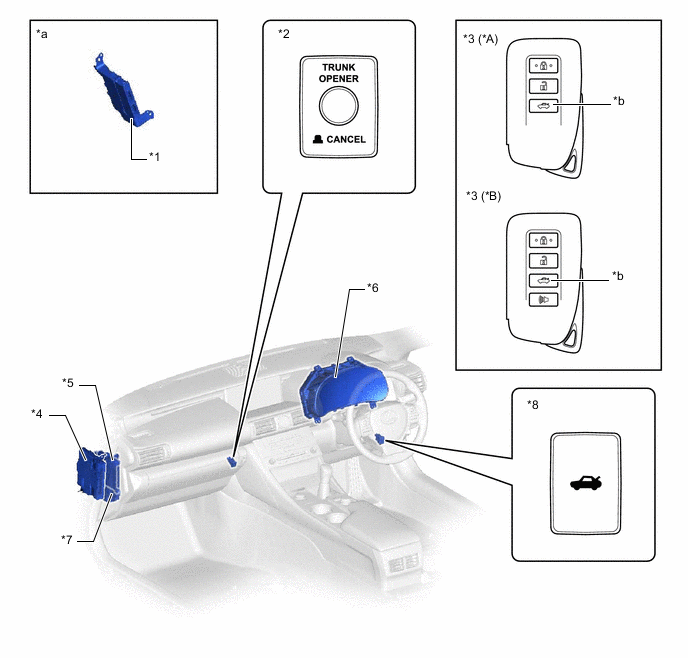 *a

*1

*2

TRUNK OPENER

CANCEL

*3 (*A)

*b

*3 (*B)

*b

*6

*5

*4

*7

*8