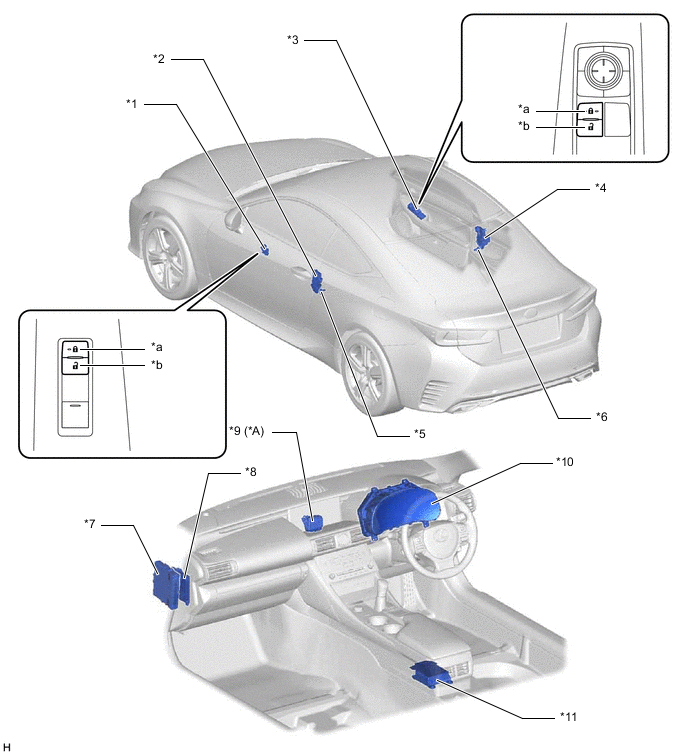 *3
*2
*1
*a
*b
*4
*a
*b
*6
*5
*9 (*A)
*10
*8
*7
*11
H