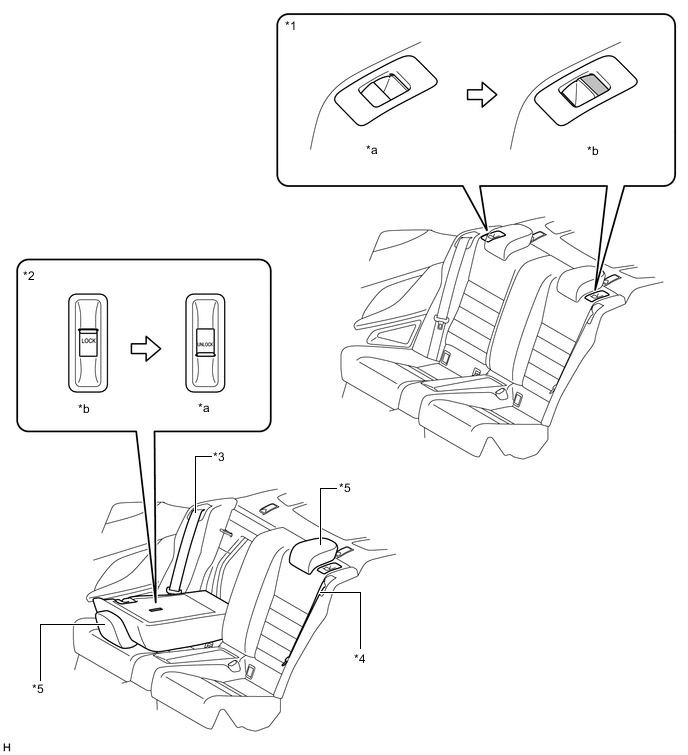 *1

*a

*b

*2

LOCK

UNLOCK

*b

*a

*3

*5

*4

*5

H