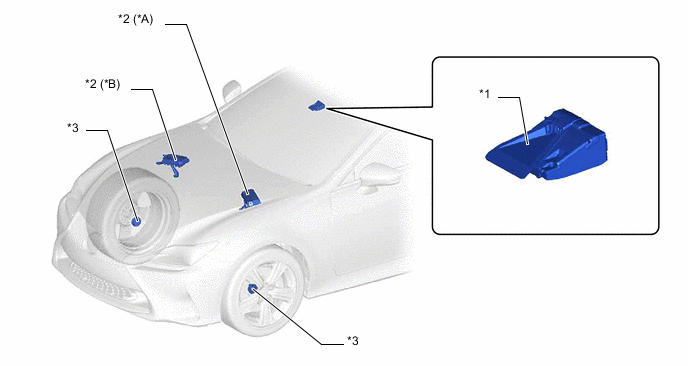 *2 (*A)
*2 (*B)
*3
*1
*3