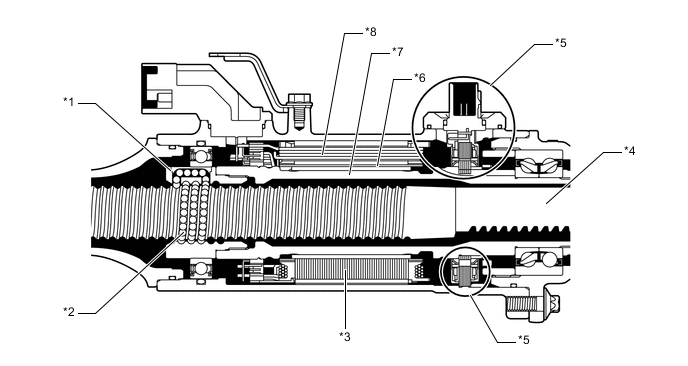 *8
*7
*6
*5
*1
*4
*2
*3
*5